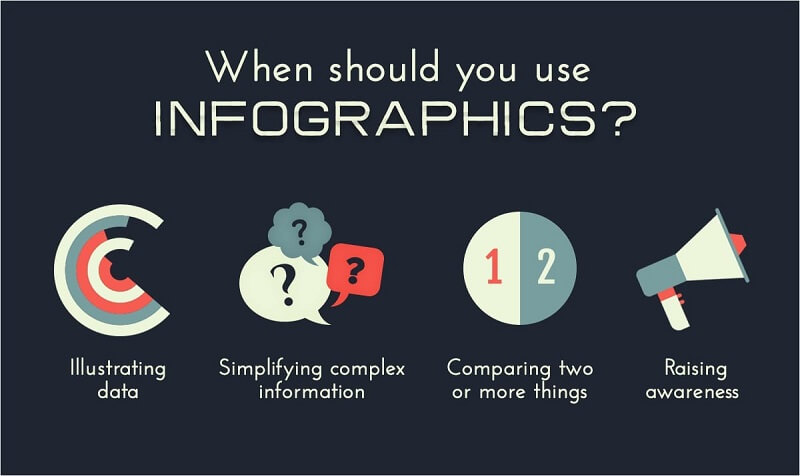 When should you use
INFOGRAPHICS?

?
?
?

1 2

Illustrating data

Simplifying complex information

Comparing two or more things

Raising awareness